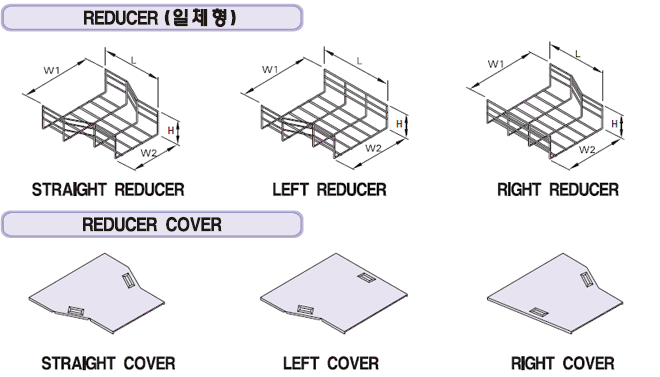 REDUCER (일체형)

W1
L
H
W2

STRAIGHT REDUCER

W1
L
H
W2

LEFT REDUCER

W1
L
H
W2

RIGHT REDUCER

REDUCER COVER

STRAIGHT COVER

LEFT COVER

RIGHT COVER